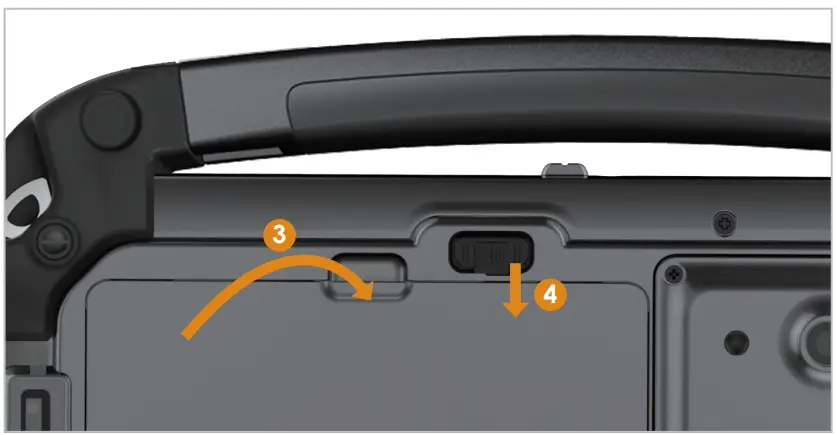 3

4