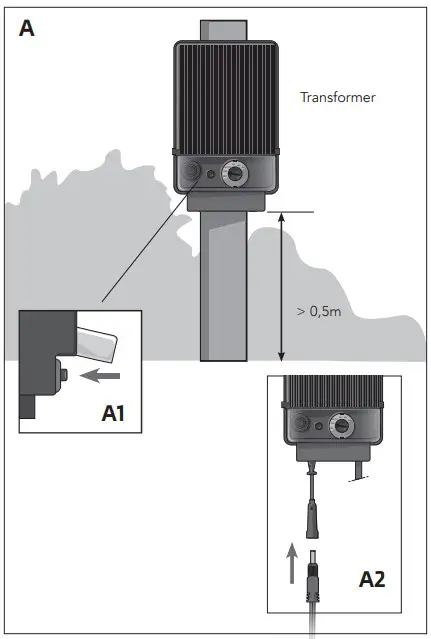 A

Transformer

> 0,5m

A1

A2