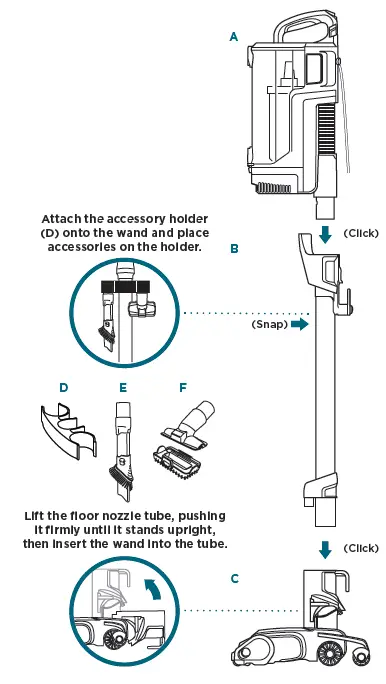 A

Attach the accessory holder (D) onto the wand and place accessories on the holder.

(Click)

B

(Snap)

D

E

F

Lift the floor nozzle tube, pushing it firmly until it stands upright, then insert the wand into the tube.

(Click)

C