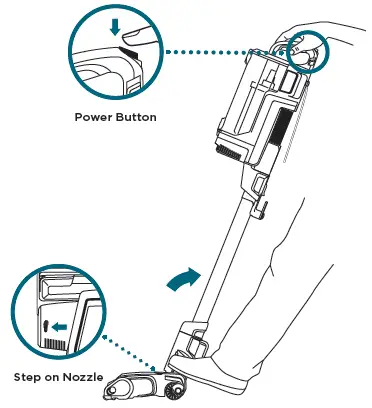 Power Button

Step on Nozzle