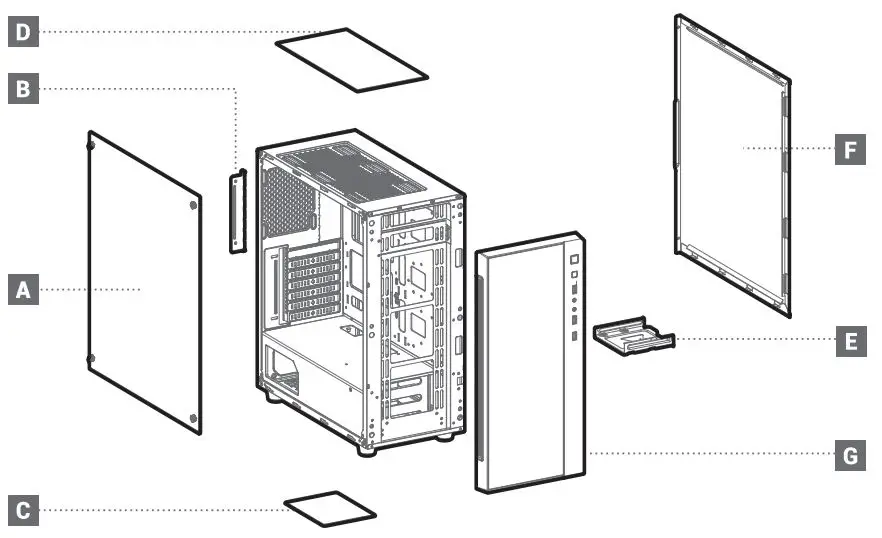 D
B
A
C
F
E
G