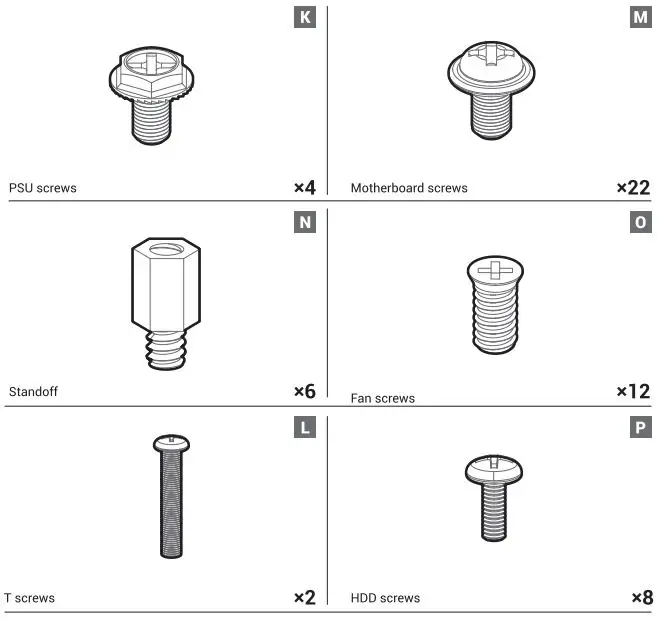 K

PSU screws ×4

M

Motherboard screws ×22

N

Standoff ×6

O

Fan screws ×12

L

T screws ×2

P

HDD screws ×8