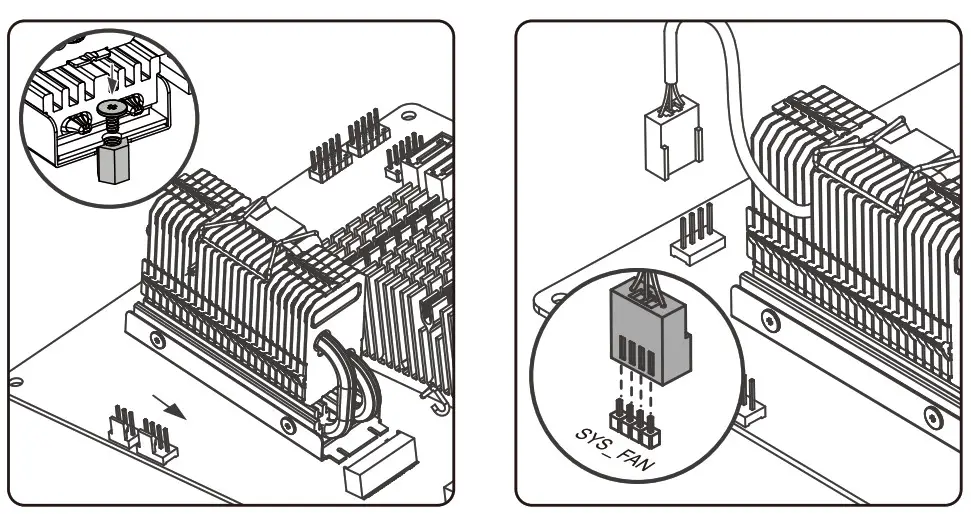 SYS_FAN