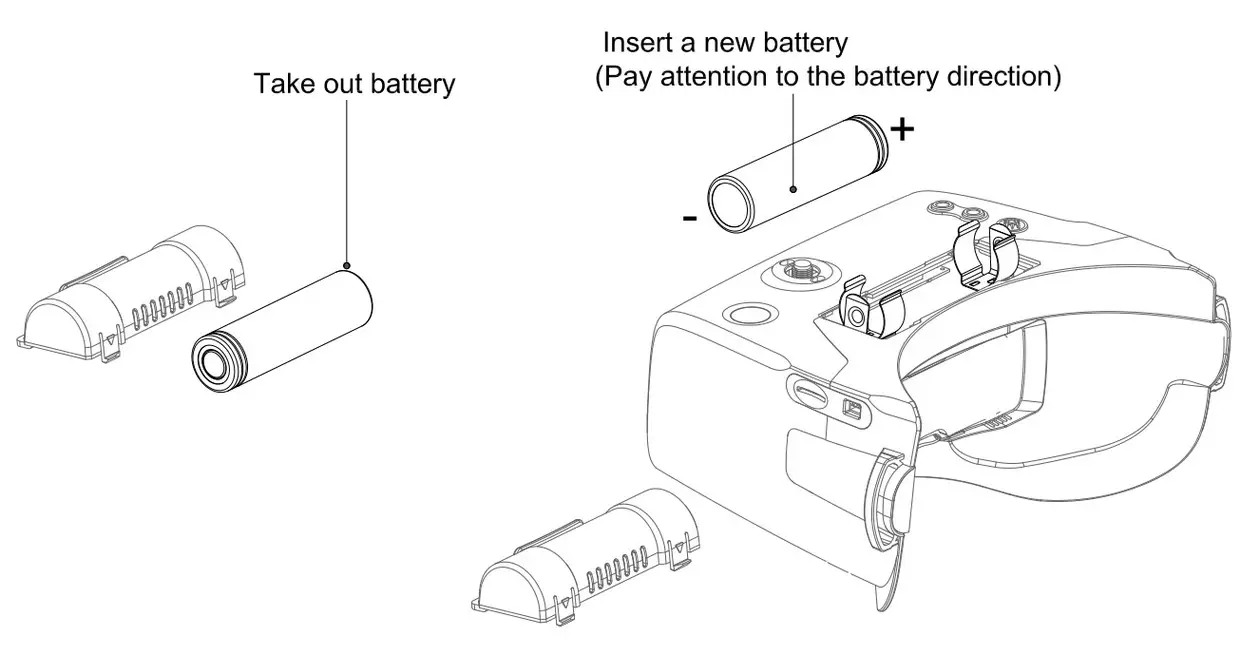 Take out battery

Insert a new battery
(Pay attention to the battery direction)

+

-