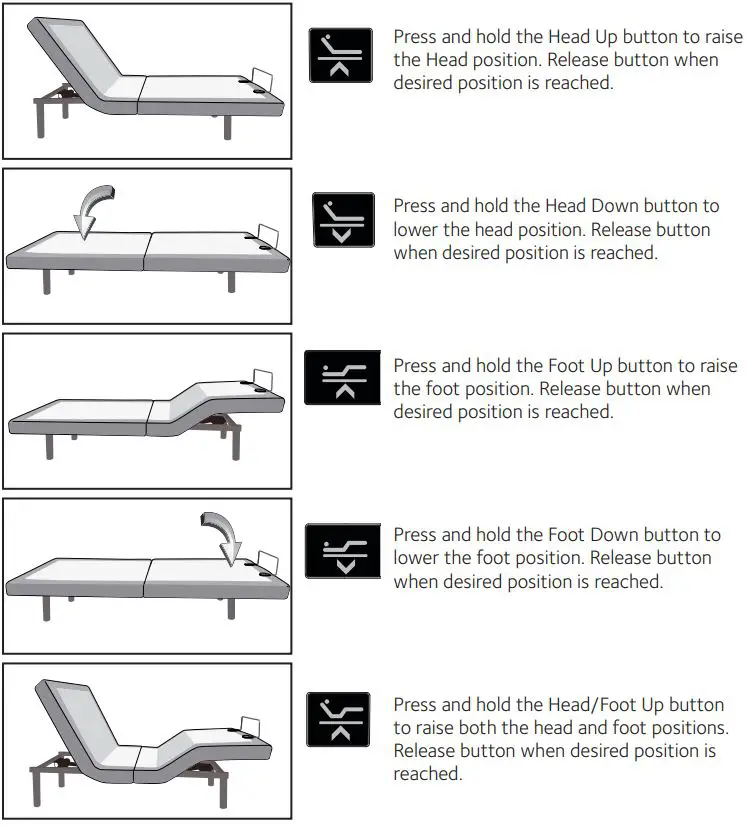 Press and hold the Head Up button to raise the Head position. Release button when desired position is reached.

Press and hold the Head Down button to lower the head position. Release button when desired position is reached.

Press and hold the Foot Up button to raise the foot position. Release button when desired position is reached.

Press and hold the Foot Down button to lower the foot position. Release button when desired position is reached.

Press and hold the Head/Foot Up button to raise both the head and foot positions. Release button when desired position is reached.