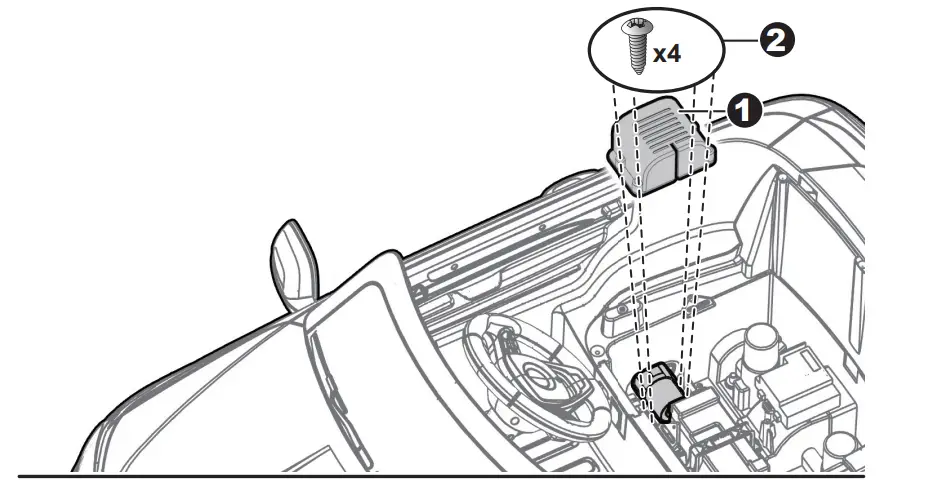 x4
2
1