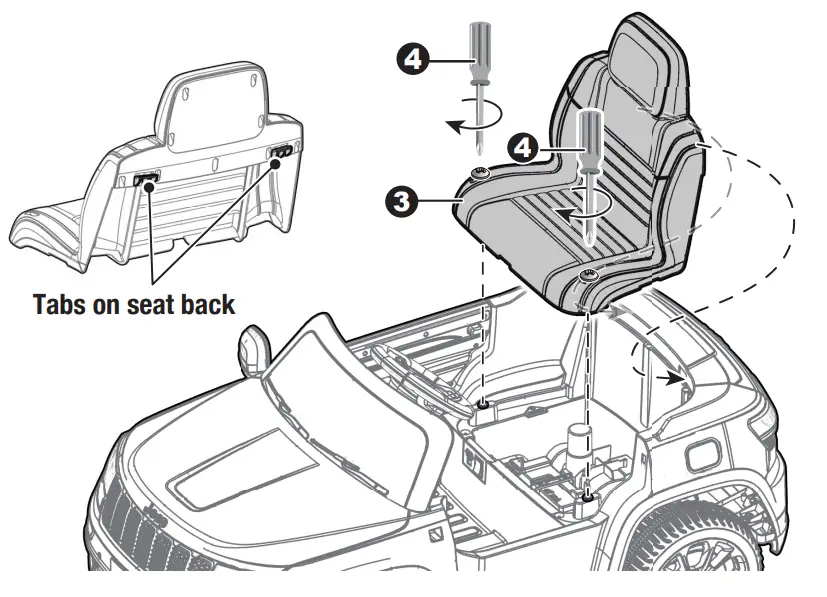 4

4

3

Tabs on seat back