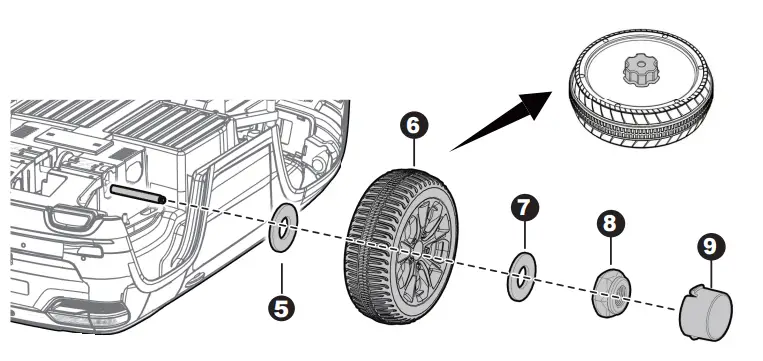 6
7
8
9
5