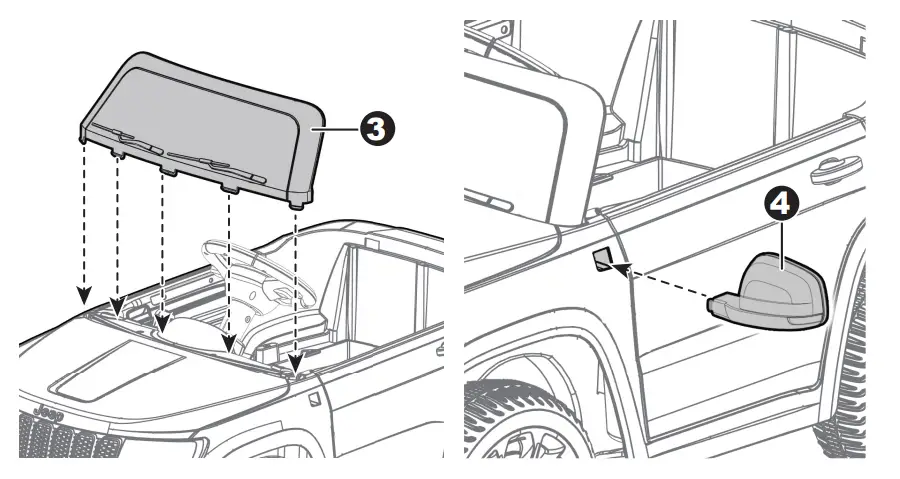 3

Jeep

4