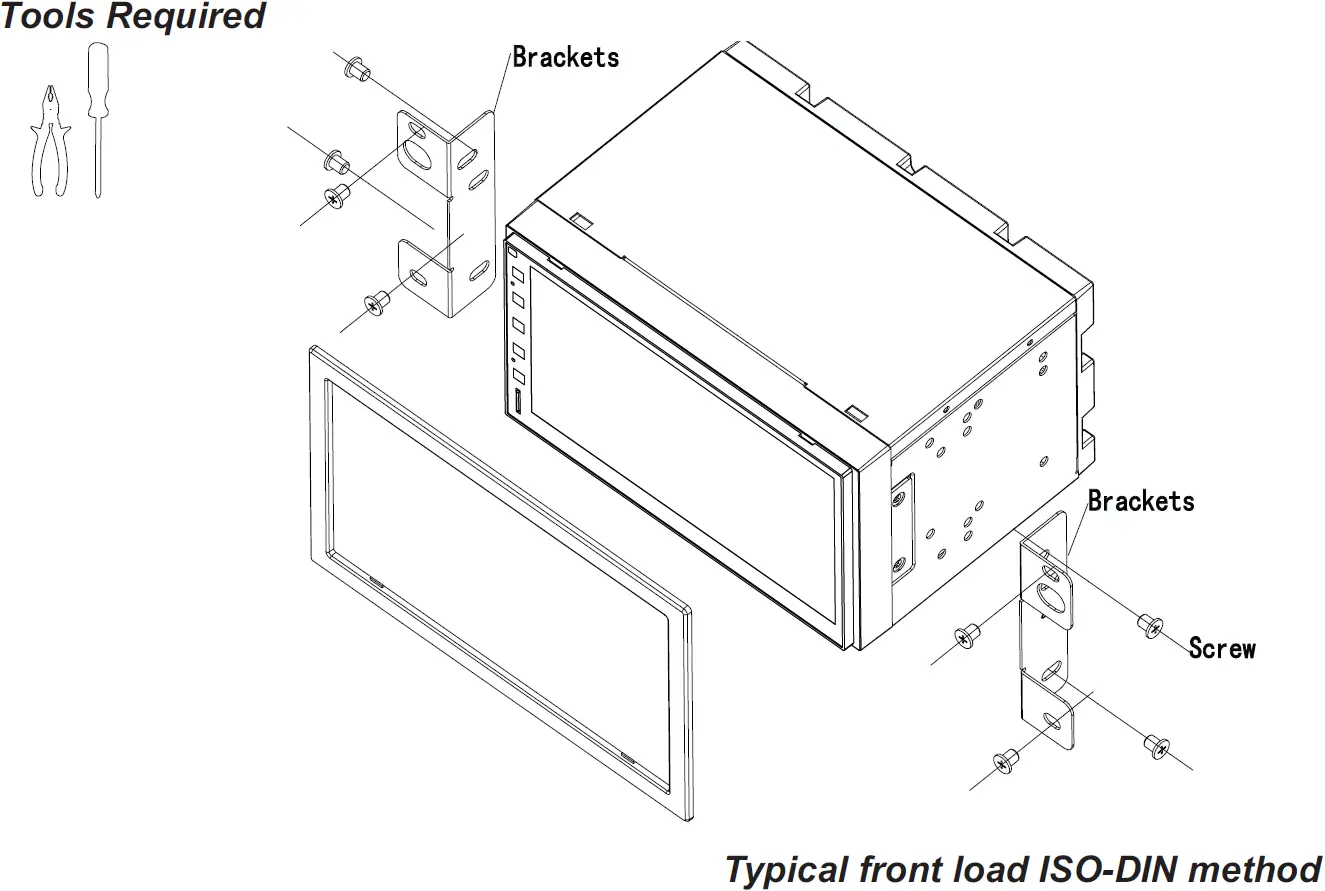 Tools Required

Brackets

Brackets

Screw

Typical front load ISO-DIN method