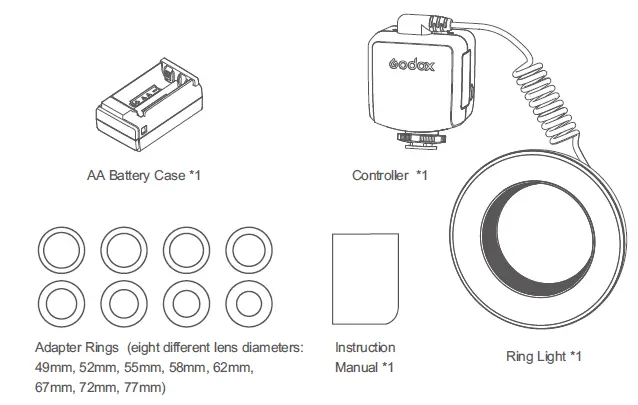 Godox

AA Battery Case *1

Controller *1

Adapter Rings (eight different lens diameters: 49mm, 52mm, 55mm, 58mm, 62mm, 67mm, 72mm, 77mm)

Instruction Manual *1

Ring Light *1