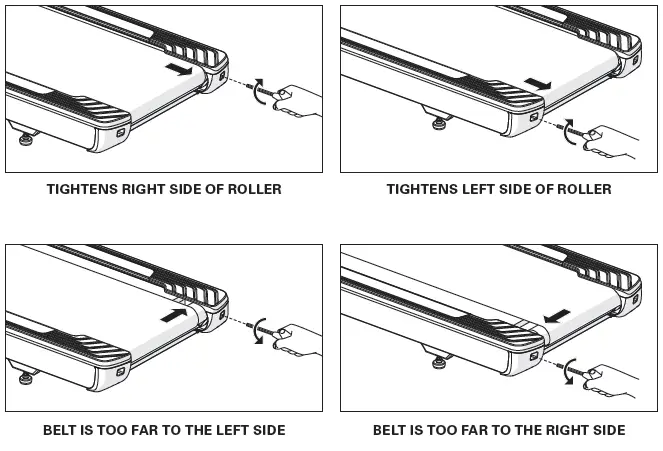 TIGHTENS RIGHT SIDE OF ROLLER

TIGHTENS LEFT SIDE OF ROLLER

BELT IS TOO FAR TO THE LEFT SIDE

BELT IS TOO FAR TO THE RIGHT SIDE