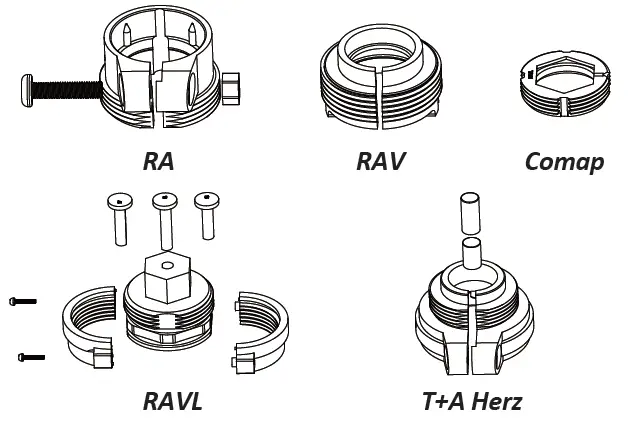 RA

RAV

Comap

RAVL

T+A Herz