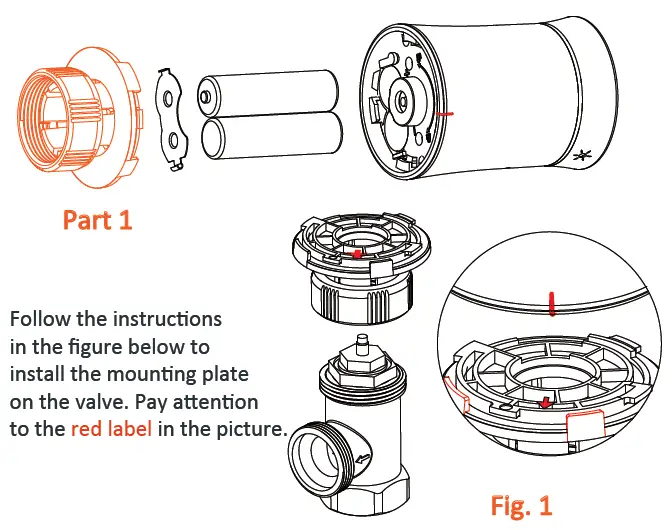 Part 1

Follow the instructions in the figure below to install the mounting plate on the valve. Pay attention to the red label in the picture.

Fig. 1