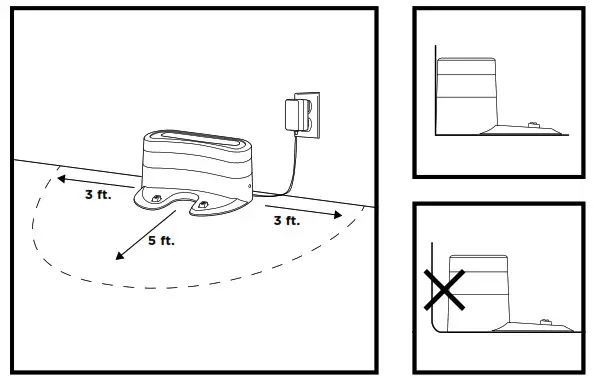 3 ft.

5 ft.

3 ft.