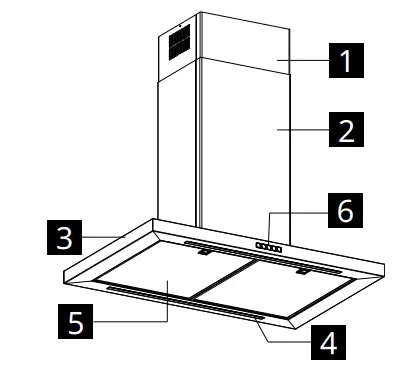 1
2
6
3
5
4