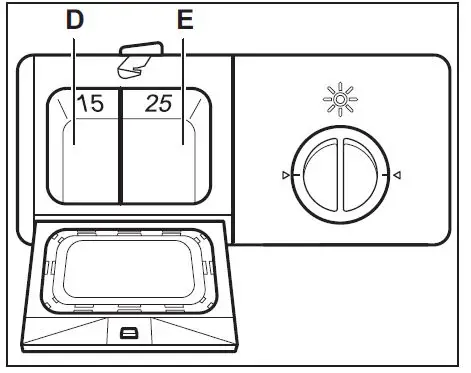 D
E
15
25