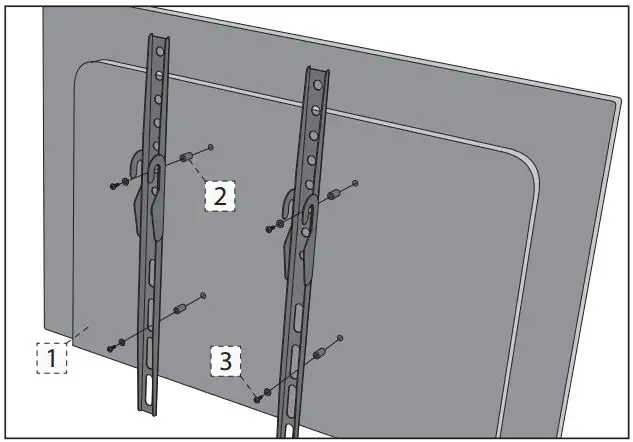 2
1
3