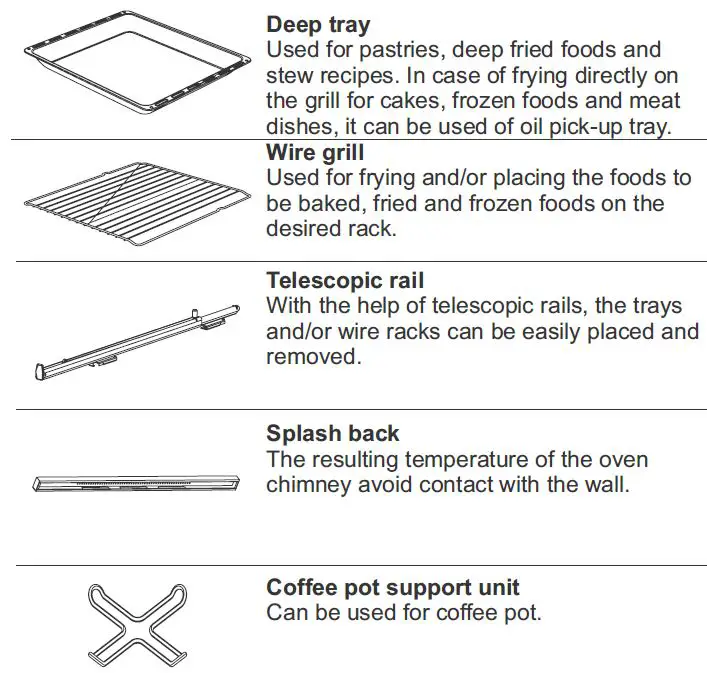 Deep tray
Used for pastries, deep fried foods and stew recipes. In case of frying directly on the grill for cakes, frozen foods and meat dishes, it can be used of oil pick-up tray.

Wire grill
Used for frying and/or placing the foods to be baked, fried and frozen foods on the desired rack.

Telescopic rail
With the help of telescopic rails, the trays and/or wire racks can be easily placed and removed.

Splash back
The resulting temperature of the oven chimney avoid contact with the wall.

Coffee pot support unit
Can be used for coffee pot.