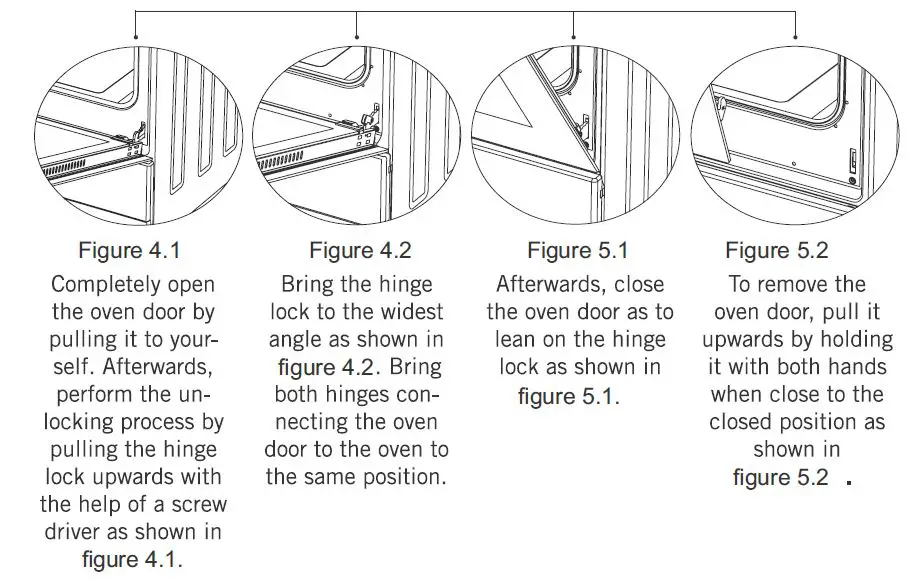 Figure 4.1
Completely open the oven door by pulling it to yourself. Afterwards, perform the unlocking process by pulling the hinge lock upwards with the help of a screw driver as shown in figure 4.1.

Figure 4.2
Bring the hinge lock to the widest angle as shown in figure 4.2. Bring both hinges connecting the oven door to the oven to the same position.

Figure 5.1
Afterwards, close the oven door as to lean on the hinge lock as shown in figure 5.1.

Figure 5.2
To remove the oven door, pull it upwards by holding it with both hands when close to the closed position as shown in figure 5.2 .