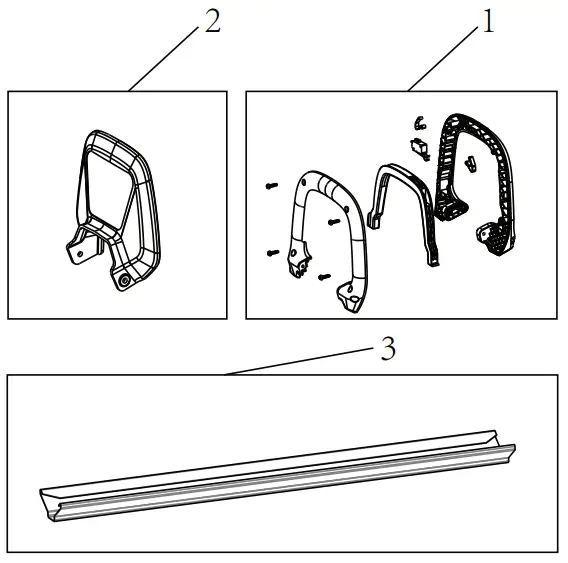 2
1
3