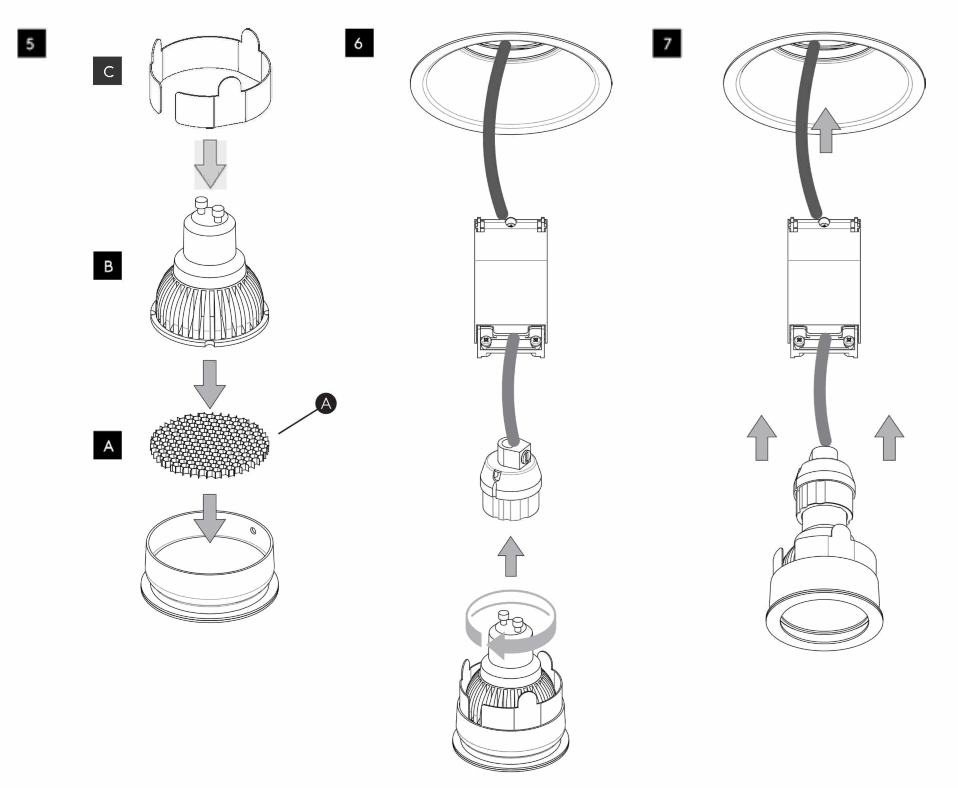 5

C

B

A

A

6

7