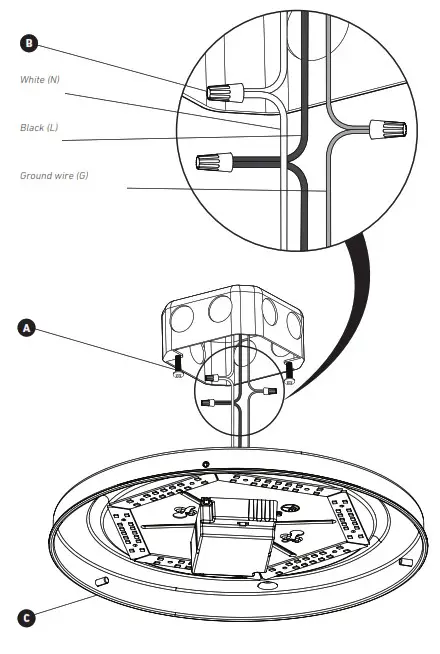 B

White (N)

Black (L)

Ground wire (G)

A

C