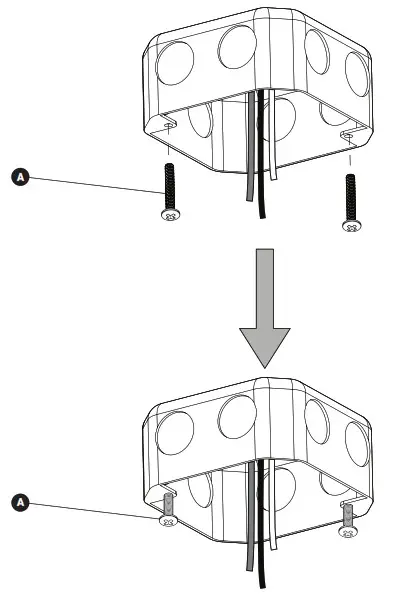 A

A