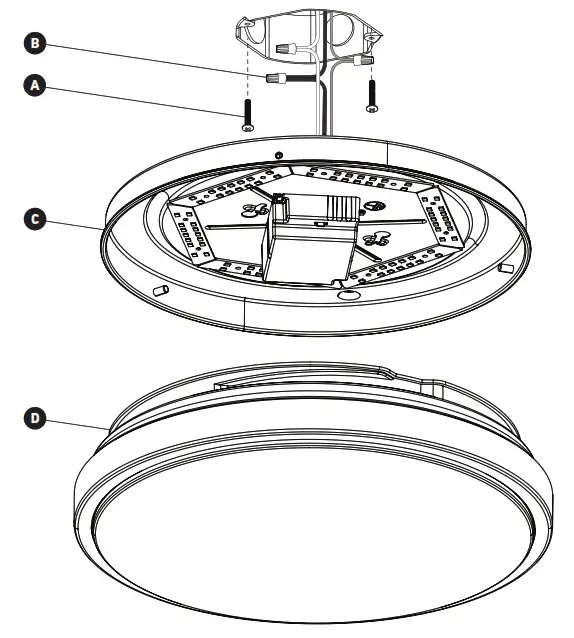 B
A
C
D