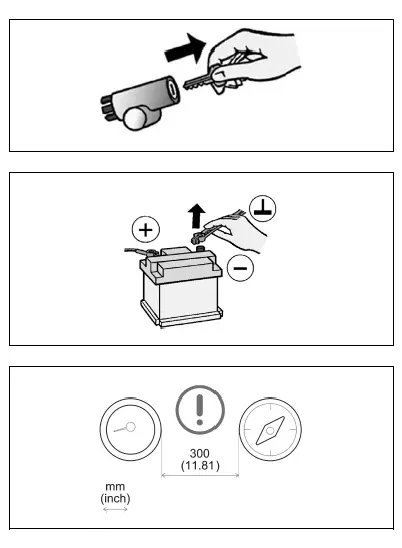 +

−

300
(11.81)

mm
(inch)