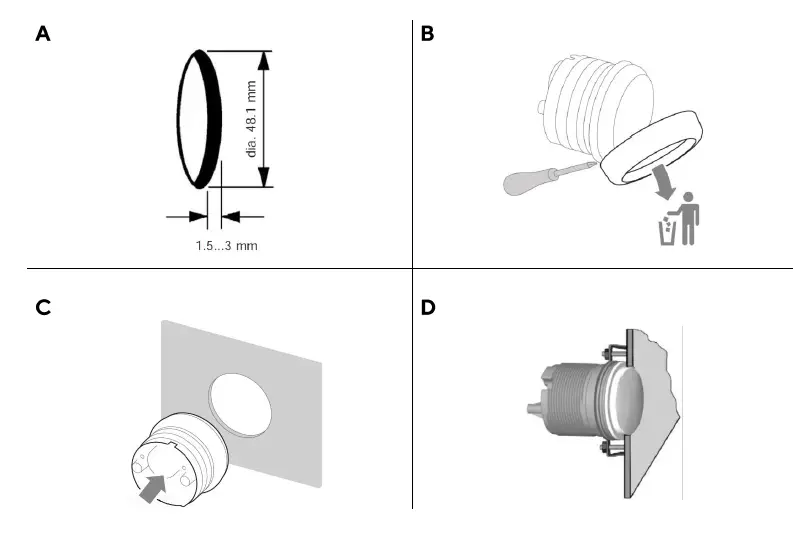 A

dia. 48.1 mm

1.5...3 mm

B

C

D