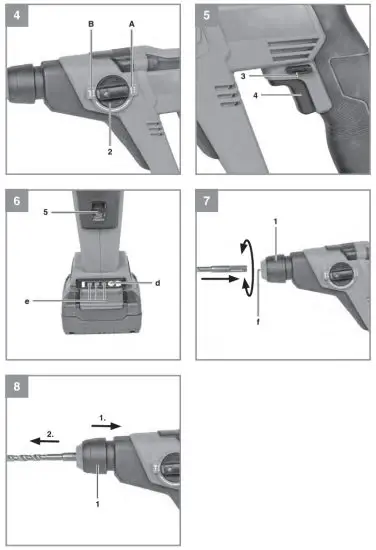 4
B
A
2

5
3
4

6
5
d
e

7
1
f

8
1.
2.
1