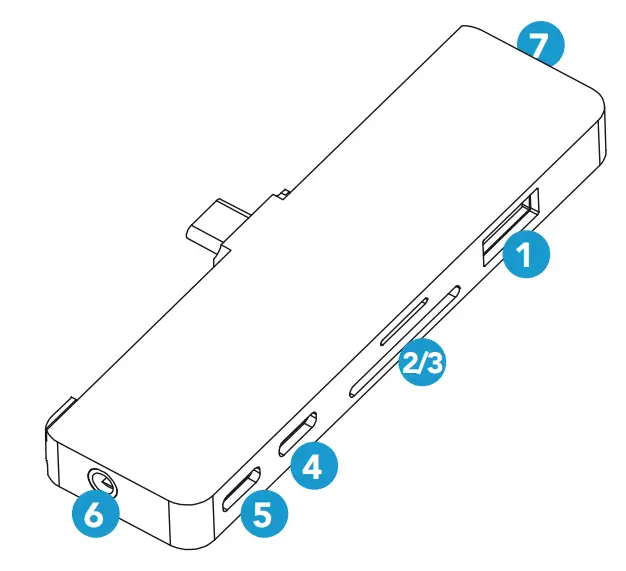 7
1
2/3
4
5
6