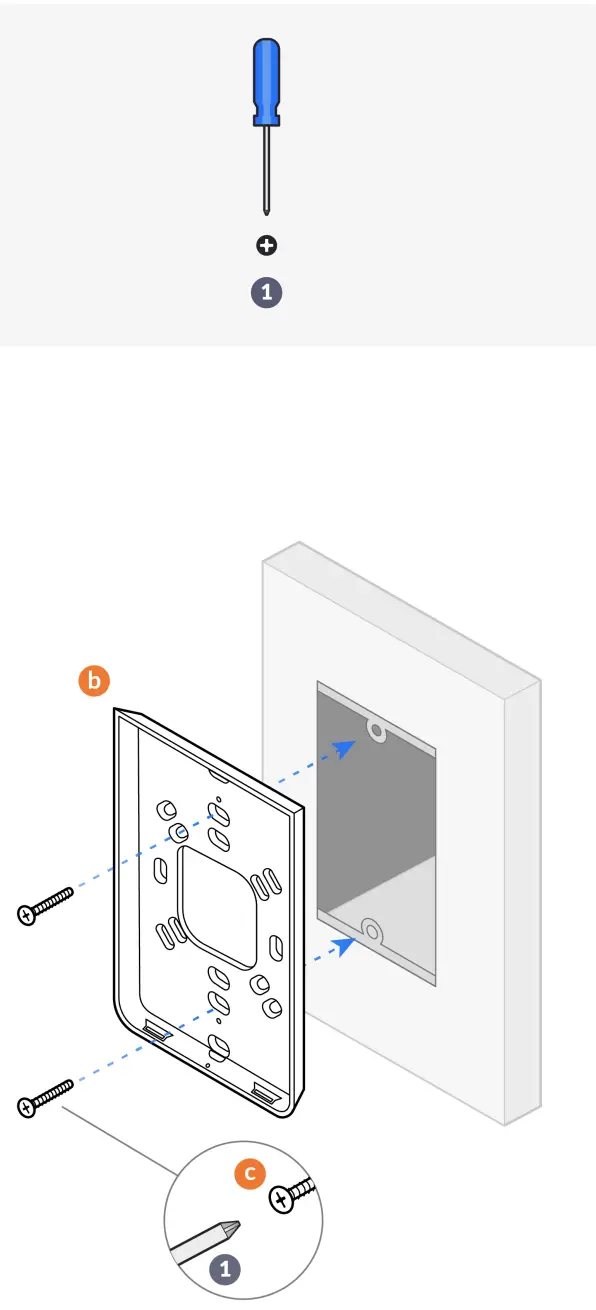 1

b

c

1