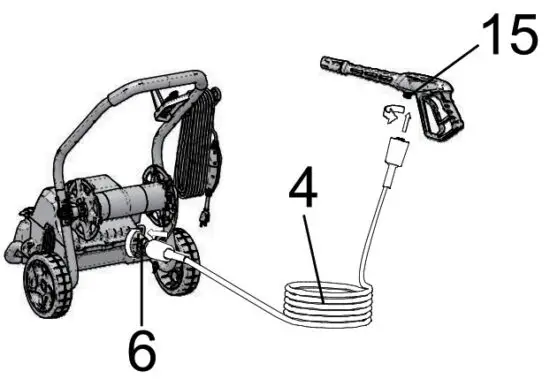 15

4

6