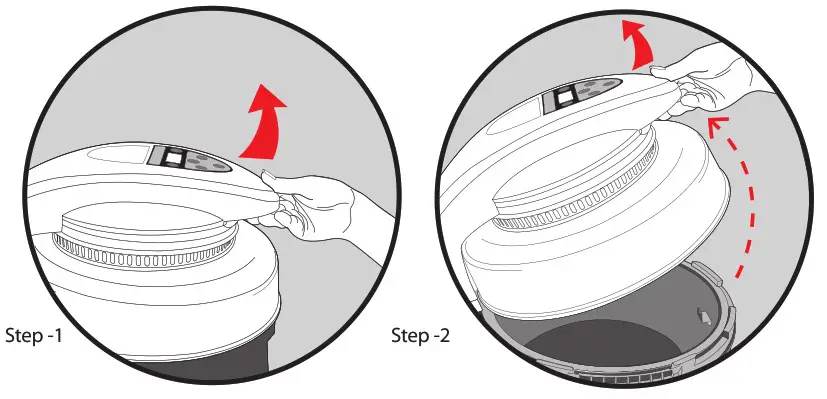 Step -1

Step -2