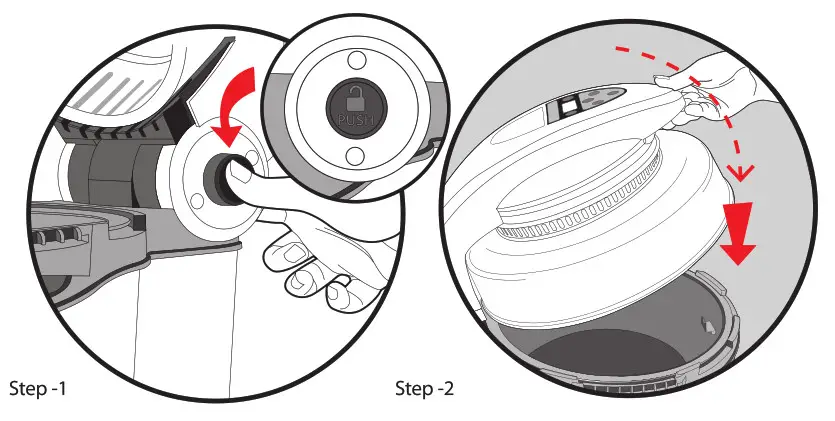 PUSH

Step -1

Step -2