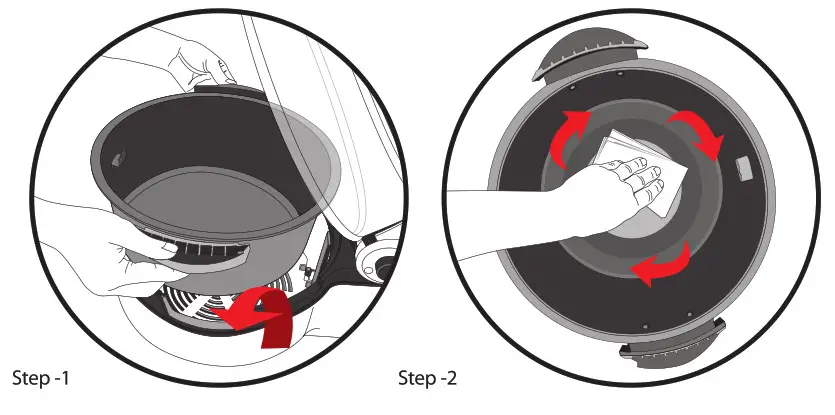 Step -1

Step -2