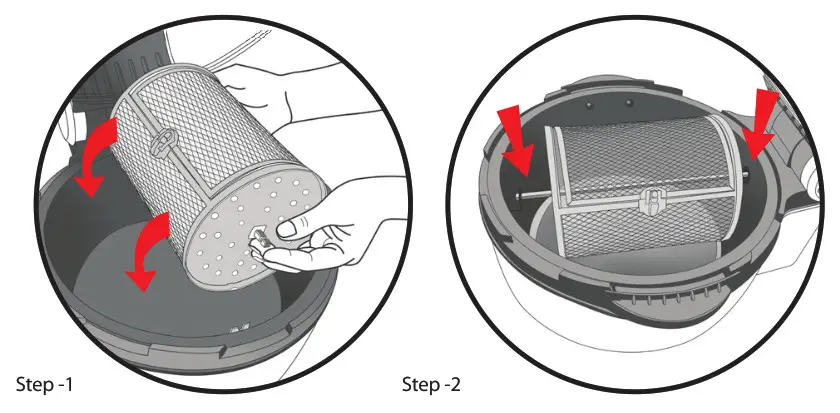 Step -1

Step -2