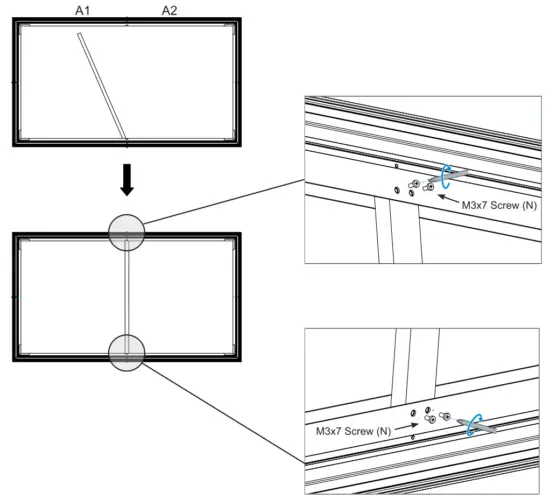 A1 A2

M3x7 Screw (N)

M3x7 Screw (N)