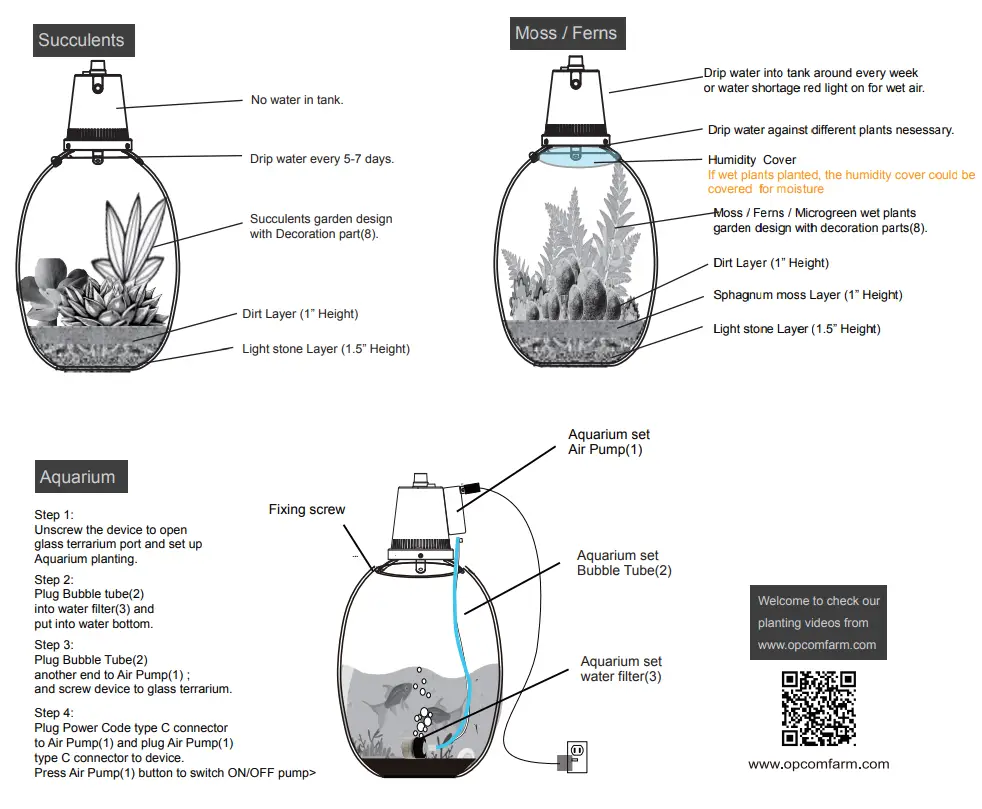 Succulents

No water in tank.

Drip water every 5-7 days.

Succulents garden design with Decoration part(8).

Dirt Layer (1" Height)

Light stone Layer (1.5" Height)

Moss / Ferns

Drip water into tank around every week or water shortage red light on for wet air.

Drip water against different plants nesessary.

Humidity Cover
If wet plants planted, the humidity cover could be covered for moisture

Moss / Ferns / Microgreen wet plants garden design with decoration parts(8).

Dirt Layer (1" Height)

Sphagnum moss Layer (1" Height)

Light stone Layer (1.5" Height)

Aquarium

Step 1:
Unscrew the device to open glass terrarium port and set up Aquarium planting.

Step 2:
Plug Bubble tube(2) into water filter(3) and put into water bottom.

Step 3:
Plug Bubble Tube(2) another end to Air Pump(1) ; and screw device to glass terrarium.

Step 4:
Plug Power Code type C connector to Air Pump(1) and plug Air Pump(1) type C connector to device.
Press Air Pump(1) button to switch ON/OFF pump>

Fixing screw

Aquarium set Air Pump(1)

Aquarium set Bubble Tube(2)

Aquarium set water filter(3)

Welcome to check our planting videos from www.opcomfarm.com

www.opcomfarm.com