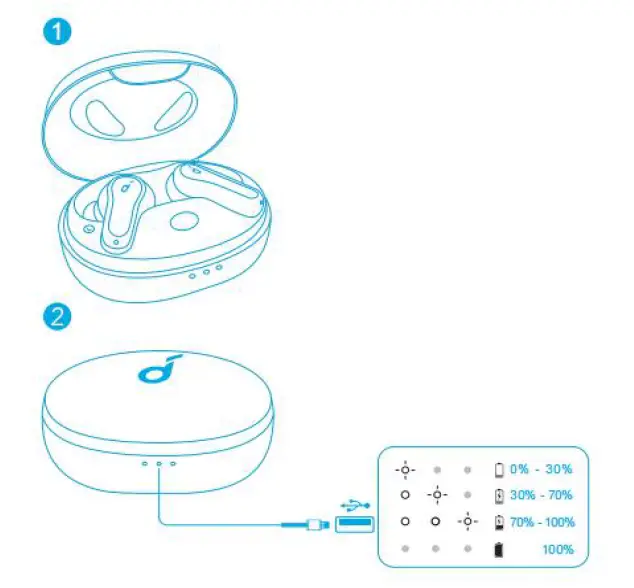 1

2

0% - 30%
30% - 70%
70% - 100%
100%