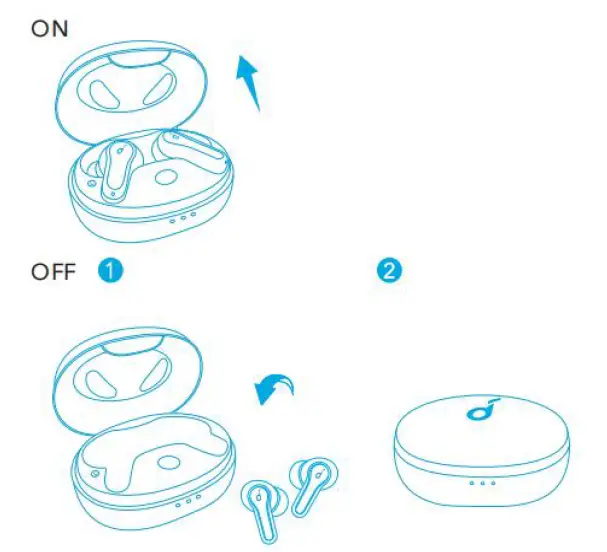 ON

OFF 1 2