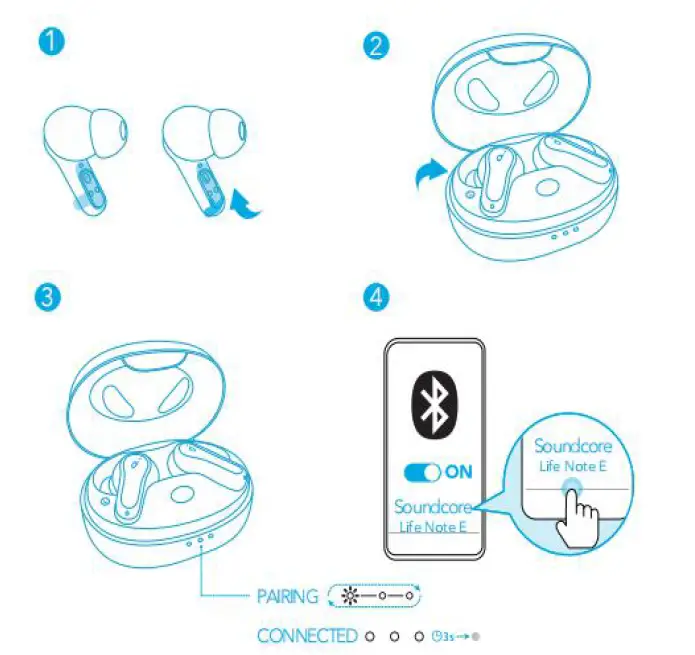 1

2

3

4

ON

Soundcore
Life Note E

Soundcore
Life Note E

PAIRING

CONNECTED 3s