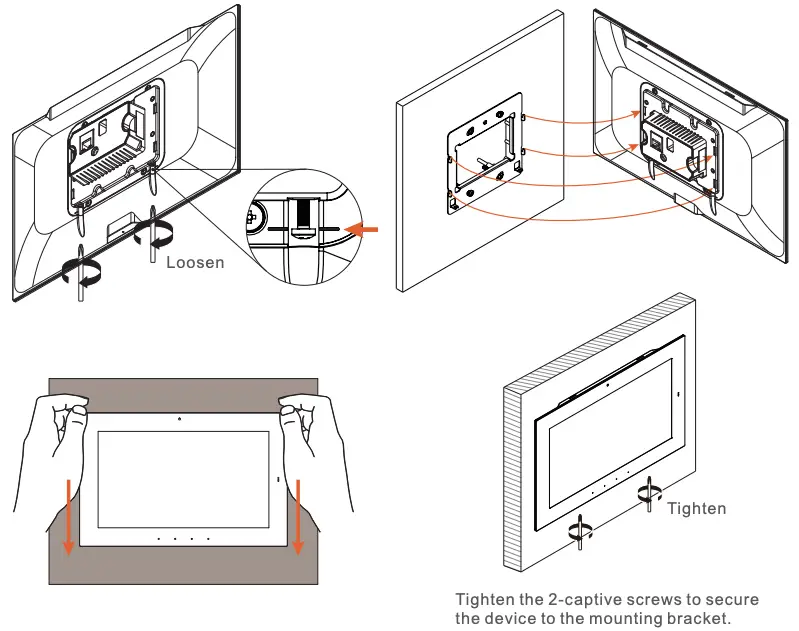 Loosen

Tighten

Tighten the 2-captive screws to secure the device to the mounting bracket.