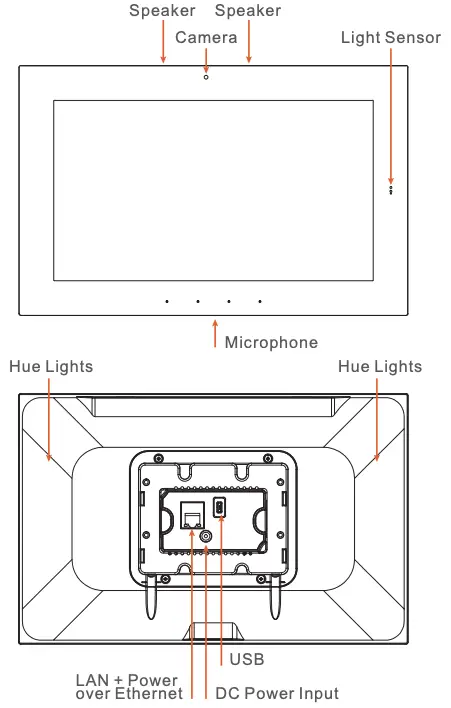 Speaker Speaker
Camera
Light Sensor
Microphone
Hue Lights
Hue Lights
USB
LAN + Power over Ethernet
DC Power Input