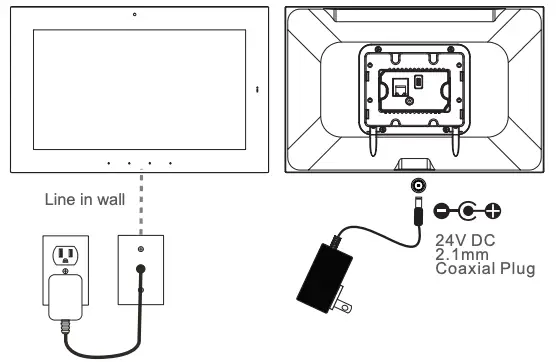 Line in wall

24V DC
2.1mm
Coaxial Plug