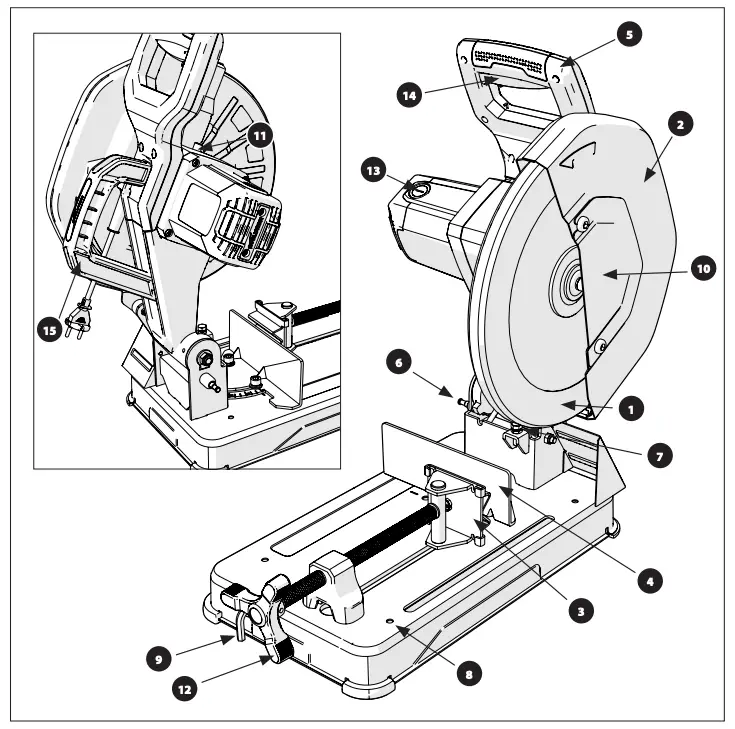 11
15
5
14
2
13
10
6
1
7
4
3
8
9
12