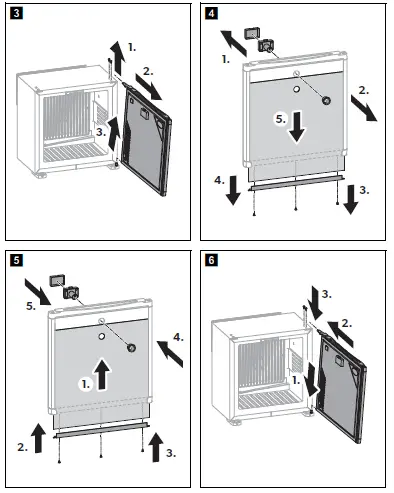 3

1.

2.

3.

4

1.

2.

5.

4.

3.

5

5.

4.

1.

2.

3.

6

3.

2.

1.