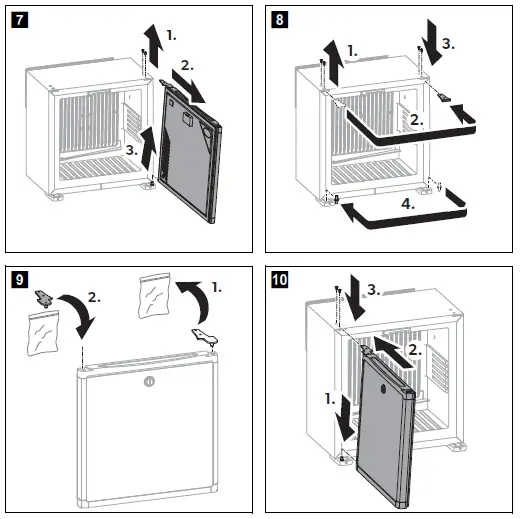 7
1.
2.
3.

8
1.
3.
2.
4.

9
2.
1.

10
3.
2.
1.